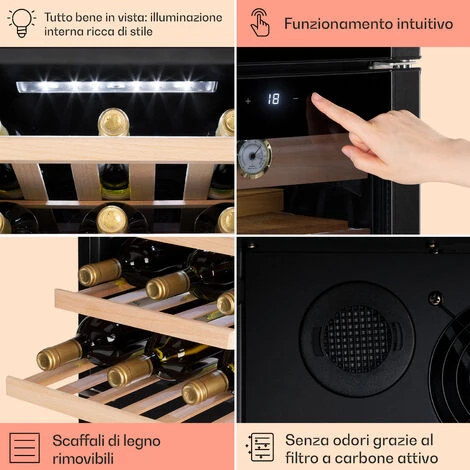 Tutto bene in vista: illuminazione interna ricca di stile

Funzionamento intuitivo

+ 18 −

Scaffali di legno rimovibili

Senza odori grazie al filtro a carbone attivo